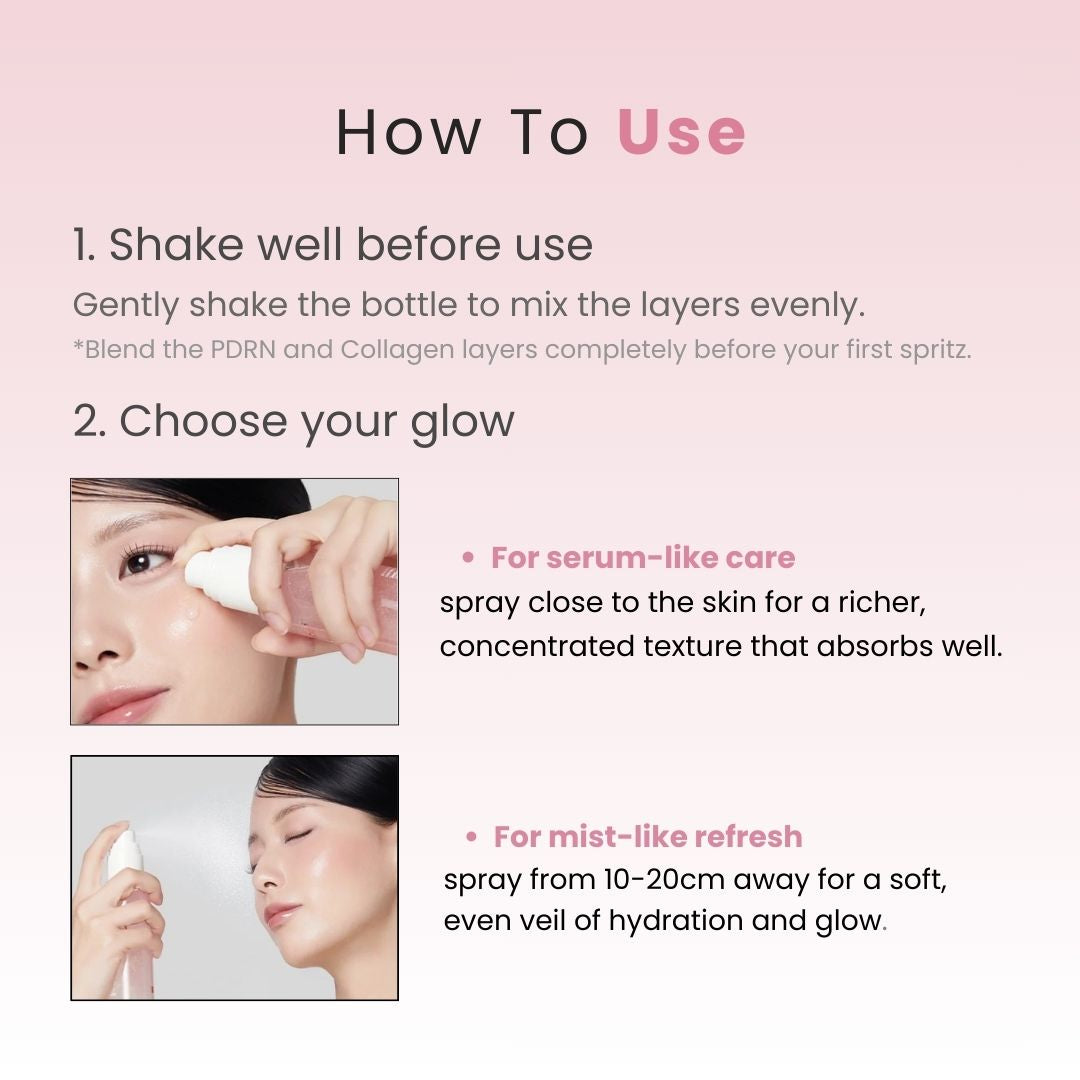 How To Use

1. Shake well before use

Gently shake the bottle to mix the layers evenly.

*Blend the PDRN and Collagen layers completely before your first spritz.

2. Choose your glow

• For serum-like care
spray close to the skin for a richer, concentrated texture that absorbs well.

• For mist-like refresh
spray from 10-20cm away for a soft, even veil of hydration and glow.